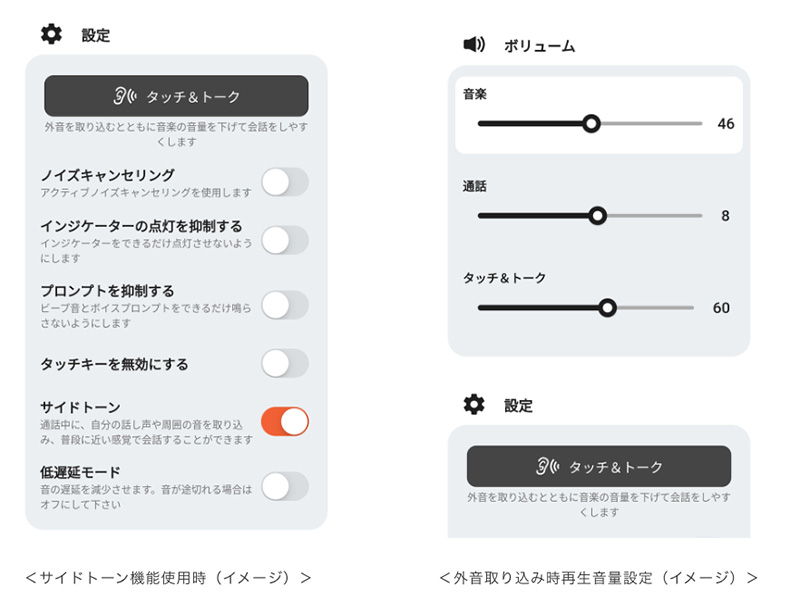 設定

タッチ＆トーク

外音を取り込むとともに音楽の音量を下げて会話をしやすくします

ノイズキャンセリング
アクティブノイズキャンセリングを使用します

インジケーターの点灯を抑制する
インジケーターをできるだけ点灯させないようにします

プロンプトを抑制する
ビープ音とボイスプロンプトをできるだけ鳴らさないようにします

タッチキーを無効にする

サイドトーン
通話中に、自分の話し声や周囲の音を取り込み、普段に近い感覚で会話することができます

低遅延モード
音の遅延を減少させます。音が途切れる場合はオフにして下さい

＜サイドトーン機能使用時（イメージ）＞

ボリューム

音楽
46

通話
8

タッチ＆トーク
60

設定

タッチ＆トーク

外音を取り込むとともに音楽の音量を下げて会話をしやすくします

＜外音取り込み時再生音量設定（イメージ）＞