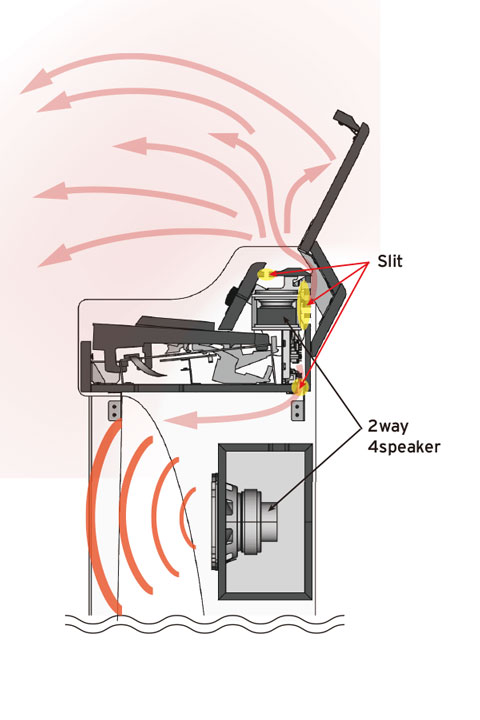 Slit

2way
4speaker